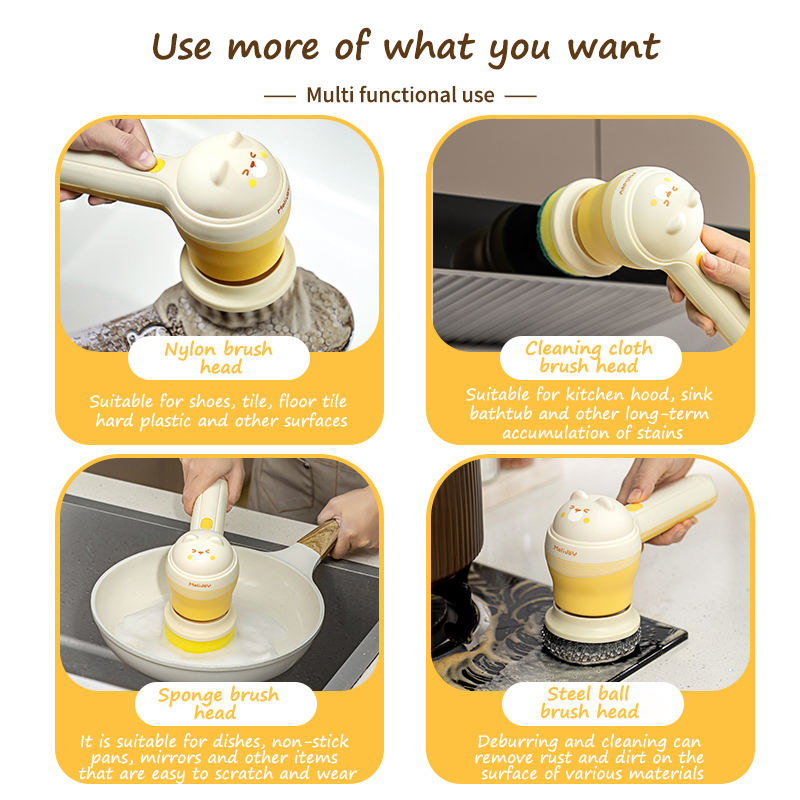 Use more of what you want

— Multi functional use —

Nylon brush head

Suitable for shoes, tile, floor tile hard plastic and other surfaces

Cleaning cloth brush head

Suitable for kitchen hood, sink bathtub and other long-term accumulation of stains

Sponge brush head

It is suitable for dishes, non-stick pans, mirrors and other items that are easy to scratch and wear

Steel ball brush head

Deburring and cleaning can remove rust and dirt on the surface of various materials